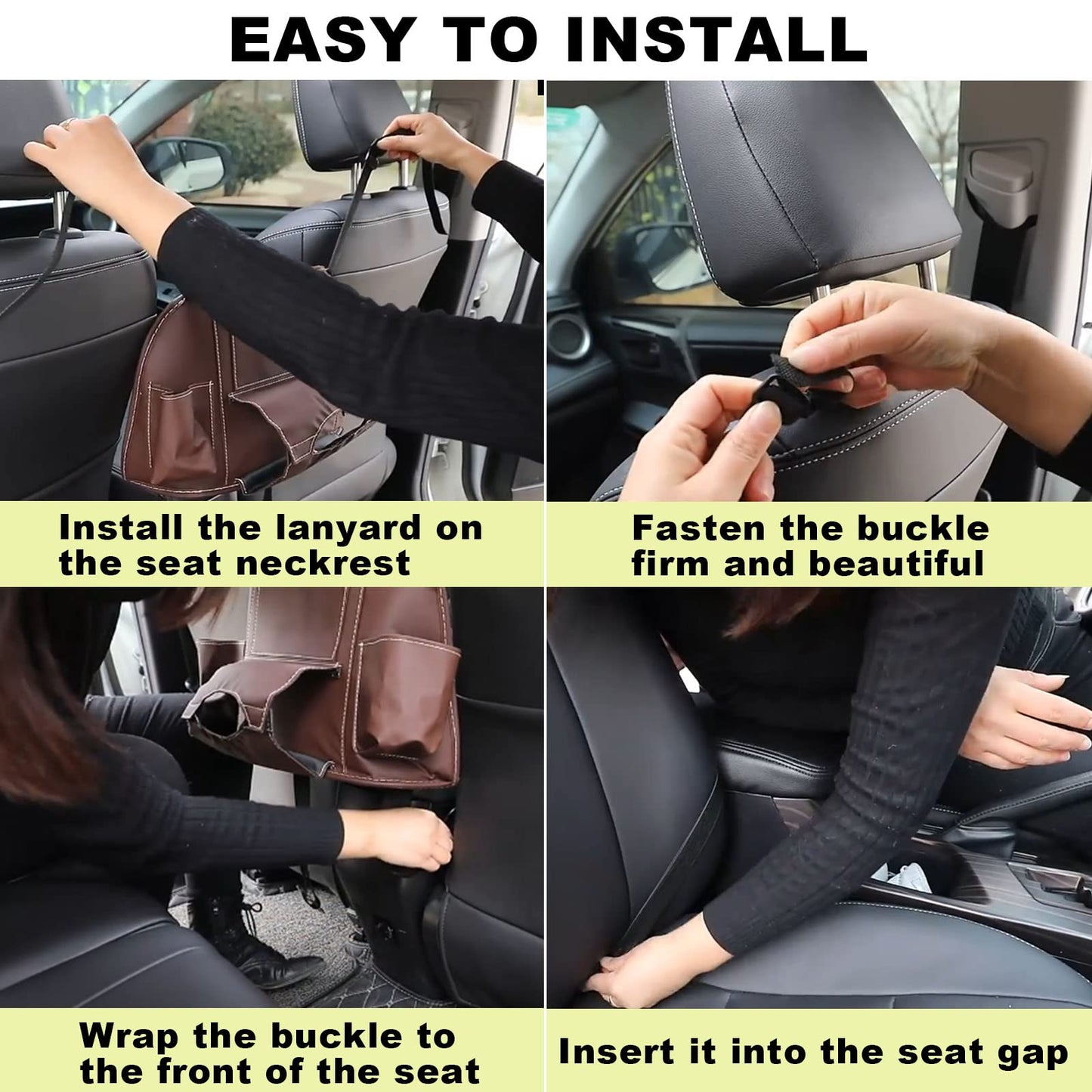 EASY TO INSTALL

Install the lanyard on the seat neckrest

Fasten the buckle firm and beautiful

Wrap the buckle to the front of the seat

Insert it into the seat gap